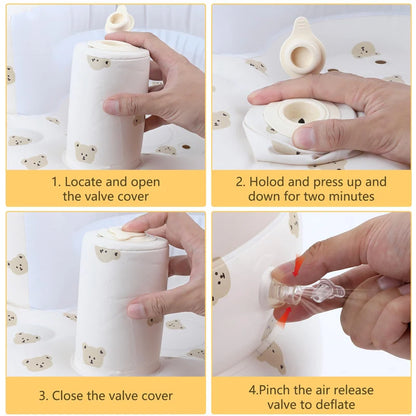 1. Locate and open the valve cover

2. Holod and press up and down for two minutes

3. Close the valve cover

4.Pinch the air release valve to deflate