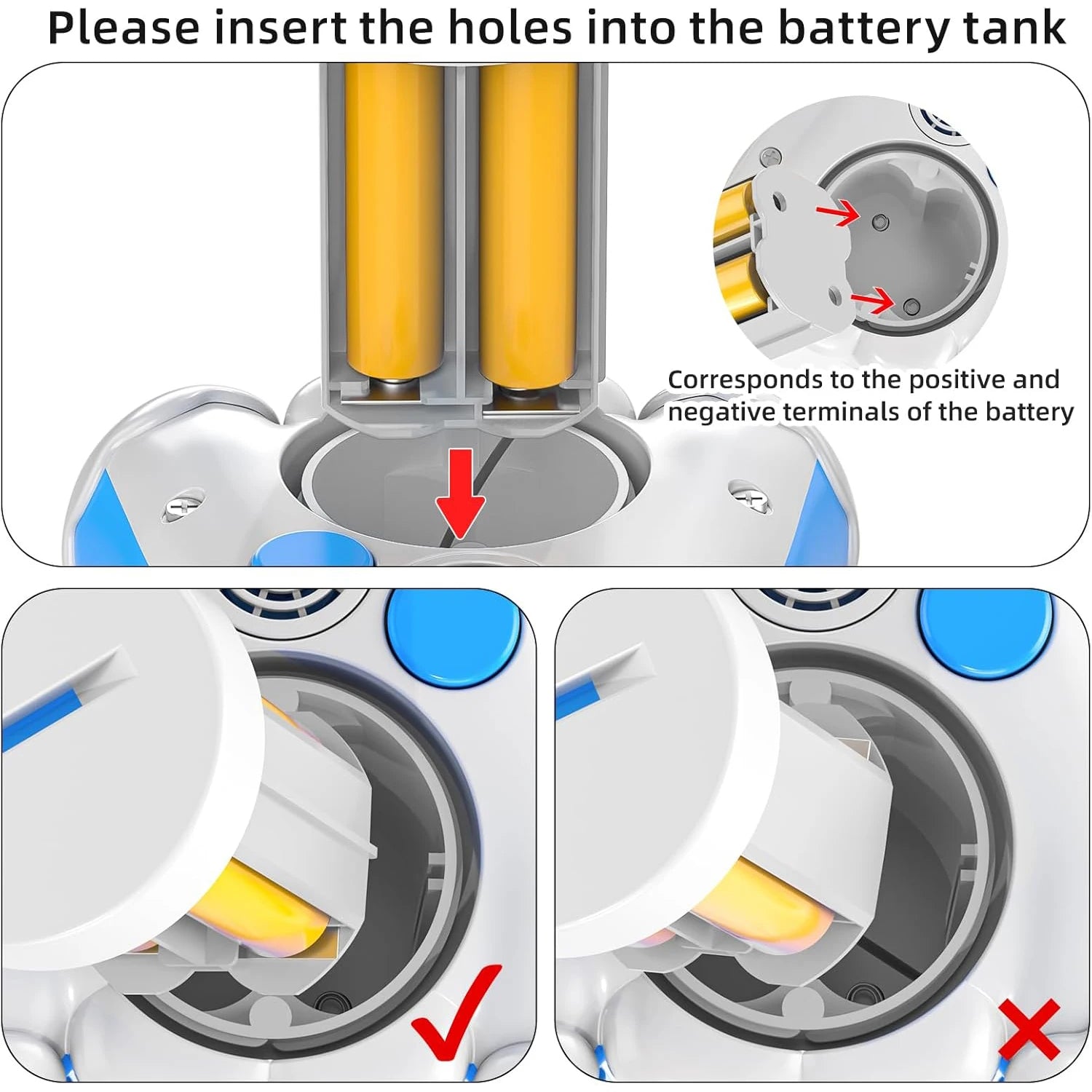 Please insert the holes into the battery tank

Corresponds to the positive and negative terminals of the battery